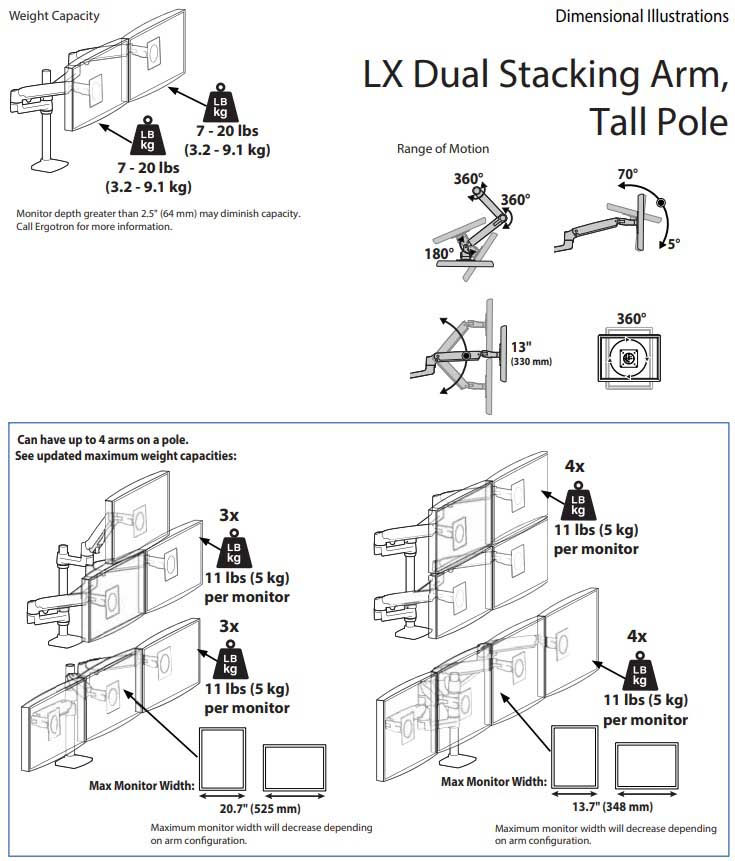 Weight Capacity

Dimensional Illustrations

LX Dual Stacking Arm, Tall Pole

LB
kg
7 - 20 lbs
(3.2 - 9.1 kg)

LB
kg
7 - 20 lbs
(3.2 - 9.1 kg)

Monitor depth greater than 2.5" (64 mm) may diminish capacity. Call Ergotron for more information.

Range of Motion

360°
360°
180°

70°
5°

13"
(330 mm)

360°

Can have up to 4 arms on a pole.
See updated maximum weight capacities:

3x
LB
kg
11 lbs (5 kg)
per monitor

3x
LB
kg
11 lbs (5 kg)
per monitor

Max Monitor Width:
20.7" (525 mm)

Maximum monitor width will decrease depending on arm configuration.

4x
LB
kg
11 lbs (5 kg)
per monitor

4x
LB
kg
11 lbs (5 kg)
per monitor

Max Monitor Width:
13.7" (348 mm)

Maximum monitor width will decrease depending on arm configuration.