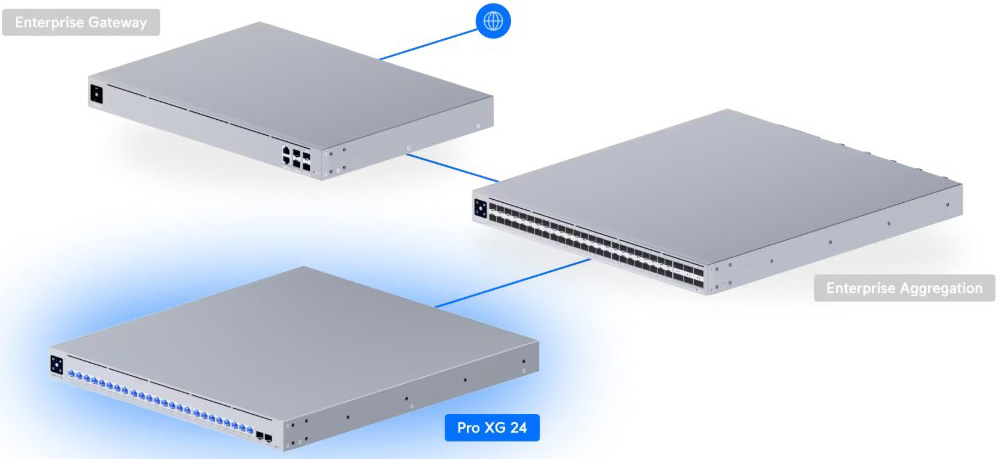 Enterprise Gateway

Enterprise Aggregation

Pro XG 24