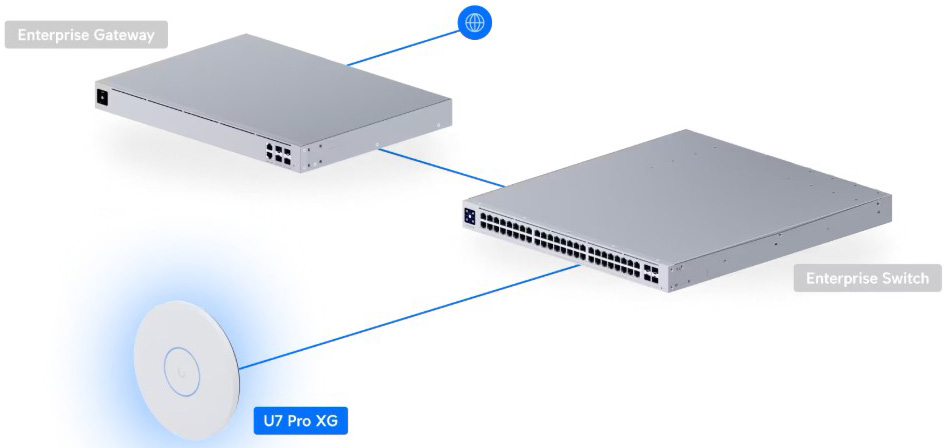 Enterprise Gateway

Enterprise Switch

U7 Pro XG