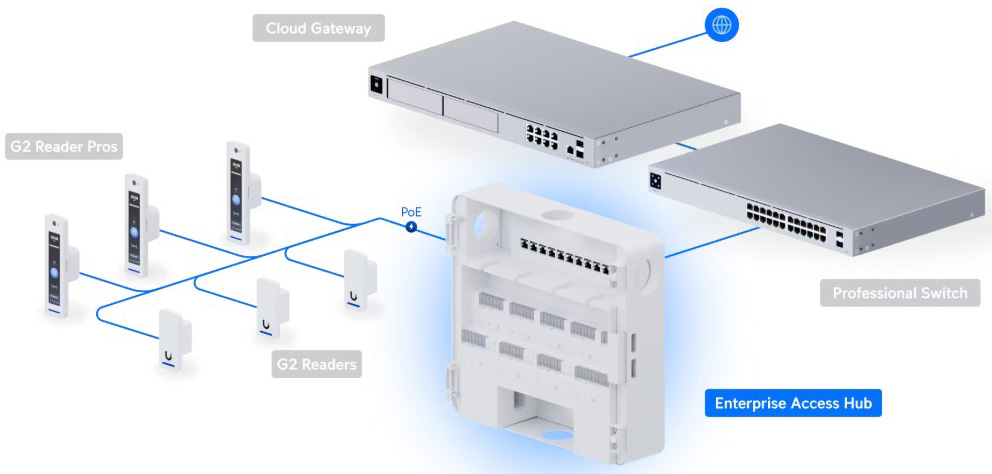 Cloud Gateway

G2 Reader Pros

PoE

Professional Switch

G2 Readers

Enterprise Access Hub