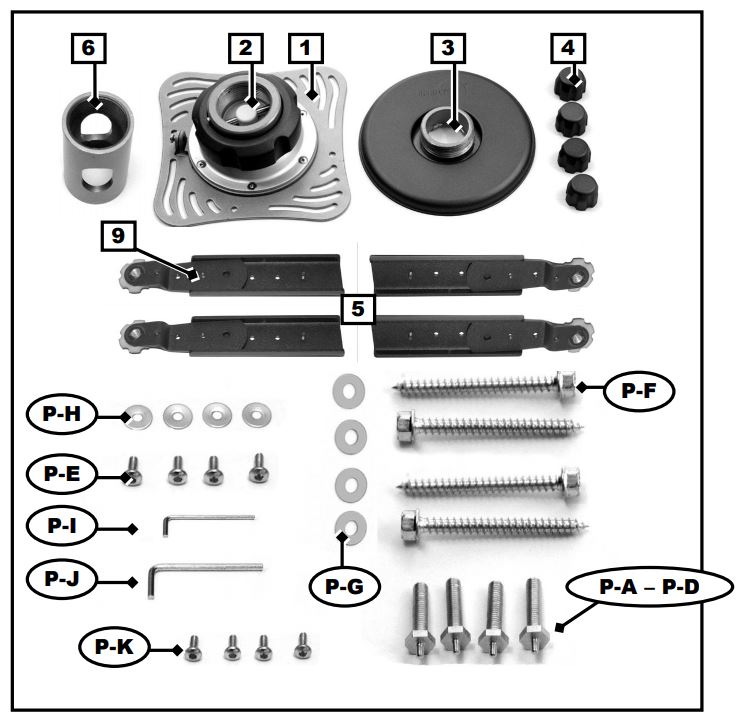 6
2
1
3
4
9
5
P-F
P-H
P-E
P-I
P-J
P-G
P-A – P-D
P-K