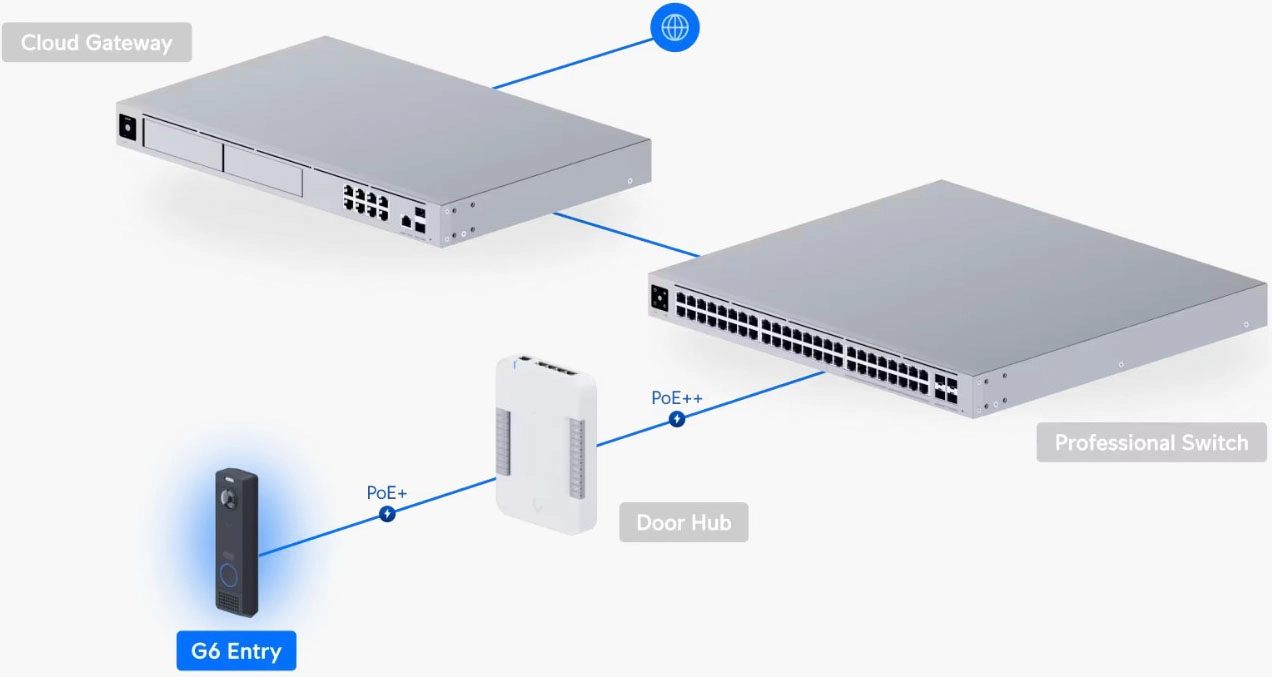 Cloud Gateway

PoE++

Professional Switch

PoE+

Door Hub

G6 Entry