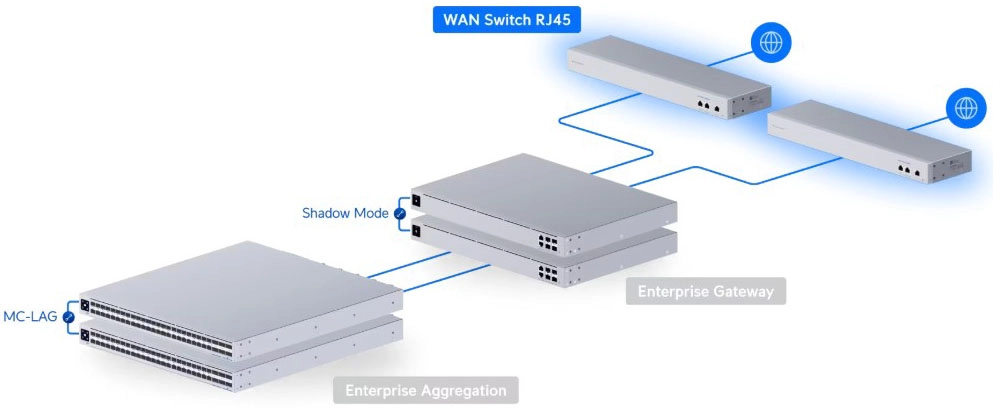 WAN Switch RJ45

Shadow Mode

Enterprise Gateway

MC-LAG

Enterprise Aggregation