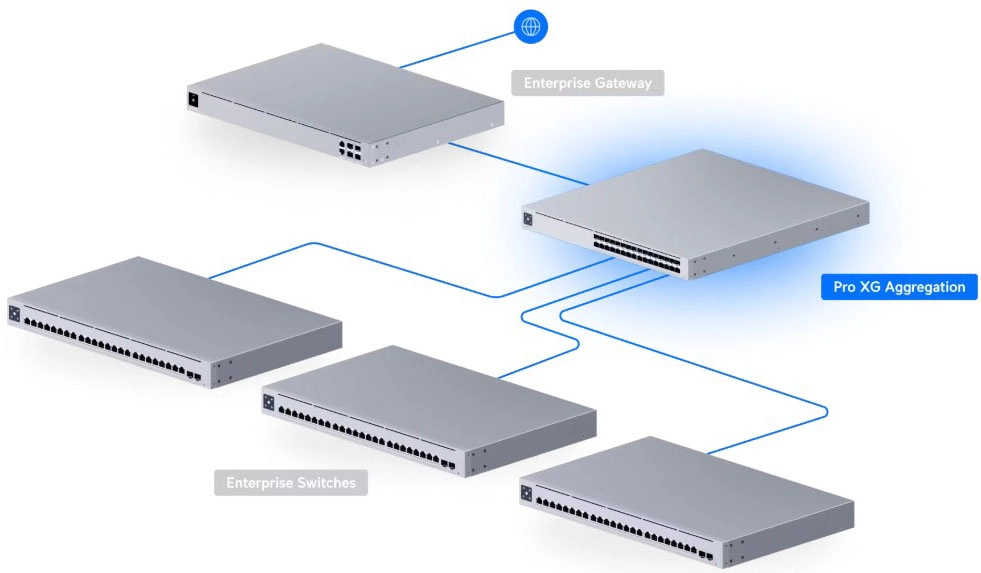 Enterprise Gateway

Pro XG Aggregation

Enterprise Switches