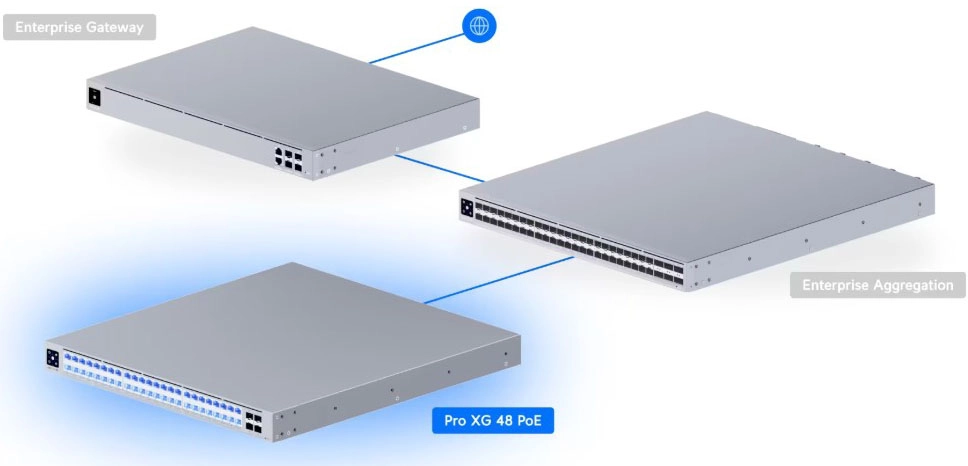 Enterprise Gateway

Enterprise Aggregation

Pro XG 48 PoE