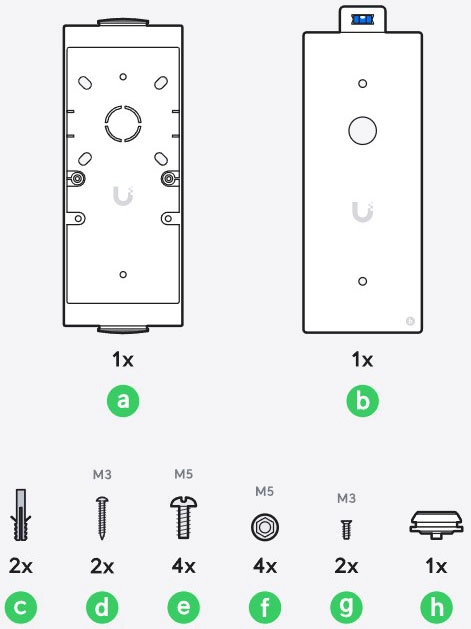 1x

a

1x

b

2x

c

M3

2x

d

M5

4x

e

M5

4x

f

M3

2x

g

1x

h