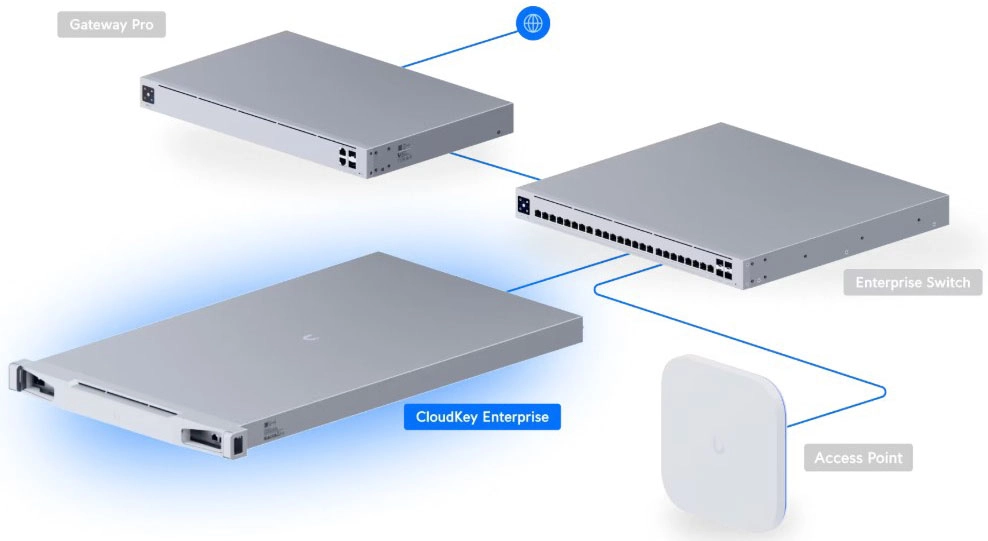 Gateway Pro

Enterprise Switch

CloudKey Enterprise

Access Point