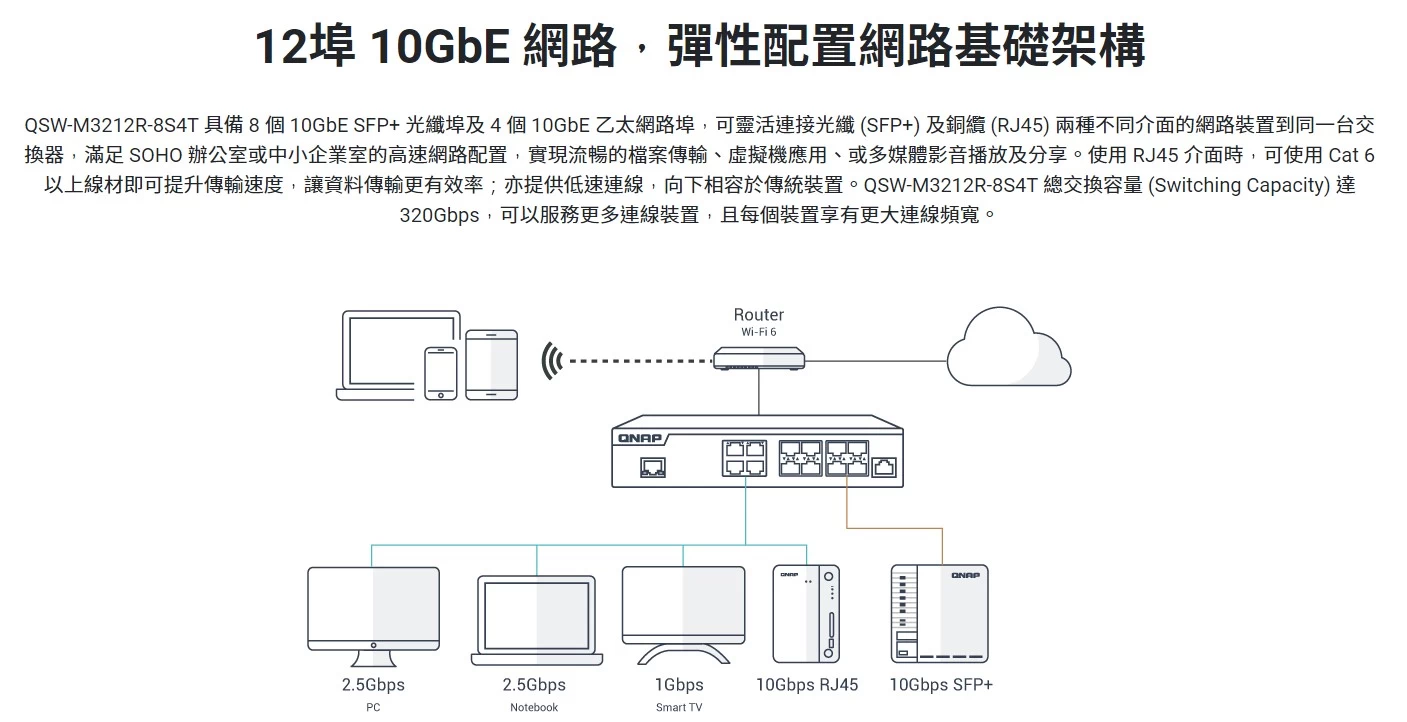 12埠 10GbE 網路，彈性配置網路基礎架構

QSW-M3212R-8S4T 具備 8 個 10GbE SFP+ 光纖埠及 4 個 10GbE 乙太網路埠，可靈活連接光纖 (SFP+) 及銅纜 (RJ45) 兩種不同介面的網路裝置到同一台交換器，滿足 SOHO 辦公室或中小企業室的高速網路配置，實現流暢的檔案傳輸、虛擬機應用、或多媒體影音播放及分享。使用 RJ45 介面時，可使用 Cat 6 以上線材即可提升傳輸速度，讓資料傳輸更有效率；亦提供低速連線，向下相容於傳統裝置。QSW-M3212R-8S4T 總交換容量 (Switching Capacity) 達 320Gbps，可以服務更多連線裝置，且每個裝置享有更大連線頻寬。

Router
Wi-Fi 6

QNAP

QNAP

QNAP

2.5Gbps
PC

2.5Gbps
Notebook

1Gbps
Smart TV

10Gbps RJ45

10Gbps SFP+