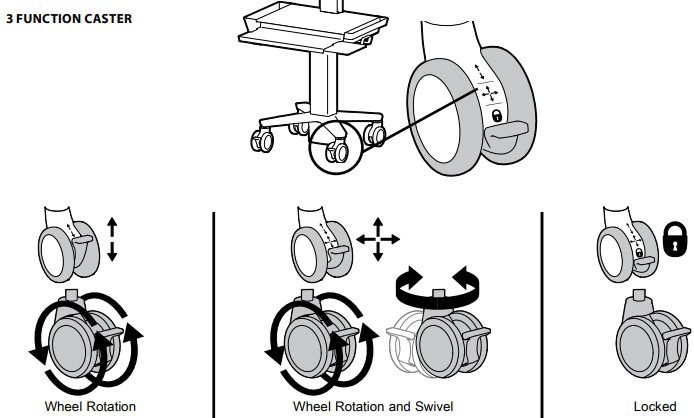 3 FUNCTION CASTER

Wheel Rotation

Wheel Rotation and Swivel

Locked