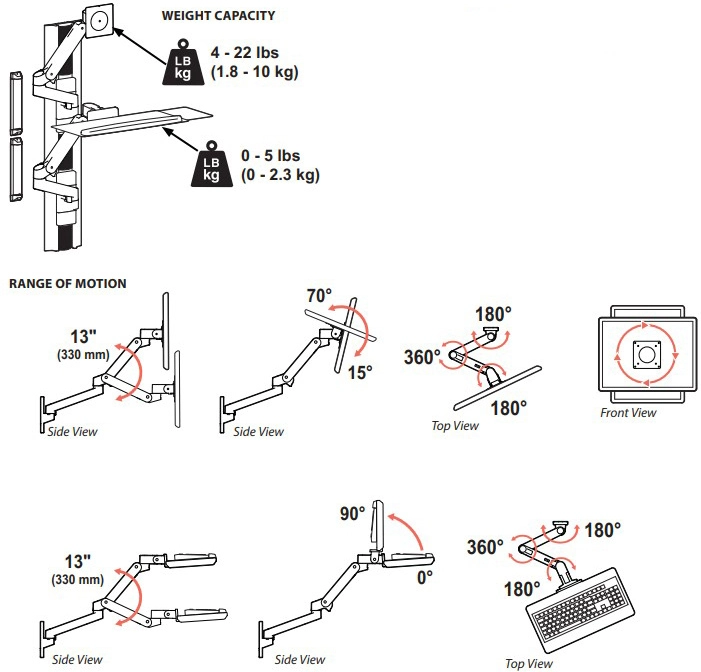 WEIGHT CAPACITY

LB kg

4 - 22 lbs
(1.8 - 10 kg)

LB kg

0 - 5 lbs
(0 - 2.3 kg)

RANGE OF MOTION

13"
(330 mm)

Side View

70°

15°

Side View

180°

360°

180°

Top View

Front View

13"
(330 mm)

Side View

90°

0°

Side View

360°

180°

180°

Top View