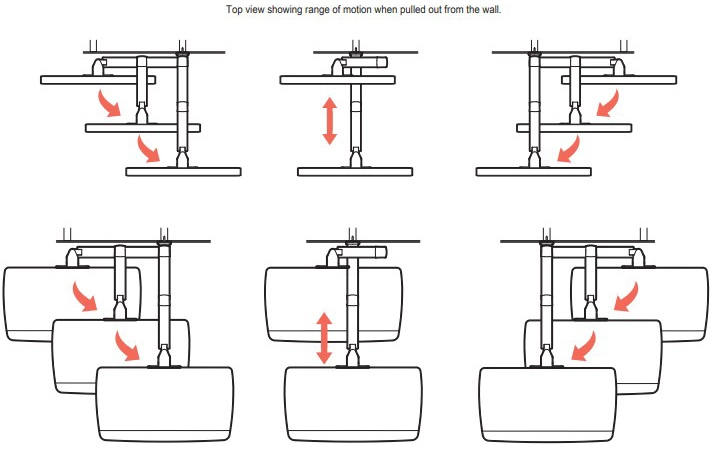 Top view showing range of motion when pulled out from the wall.