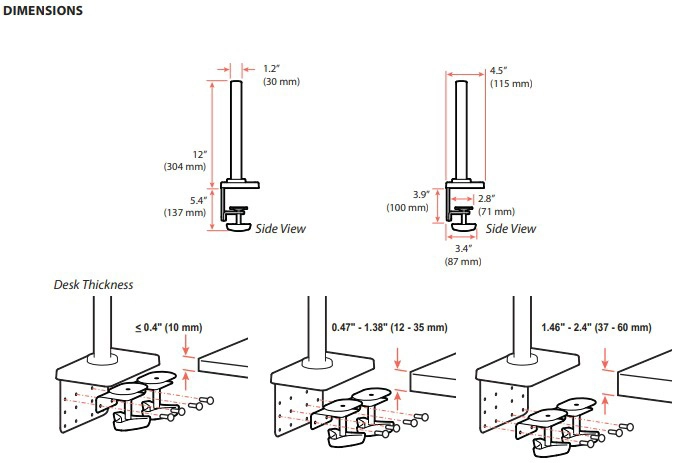 DIMENSIONS

1.2"
(30 mm)

12"
(304 mm)

5.4"
(137 mm)

Side View

4.5"
(115 mm)

3.9"
(100 mm)

2.8"
(71 mm)

Side View

3.4"
(87 mm)

Desk Thickness

≤ 0.4" (10 mm)

0.47" - 1.38" (12 - 35 mm)

1.46" - 2.4" (37 - 60 mm)