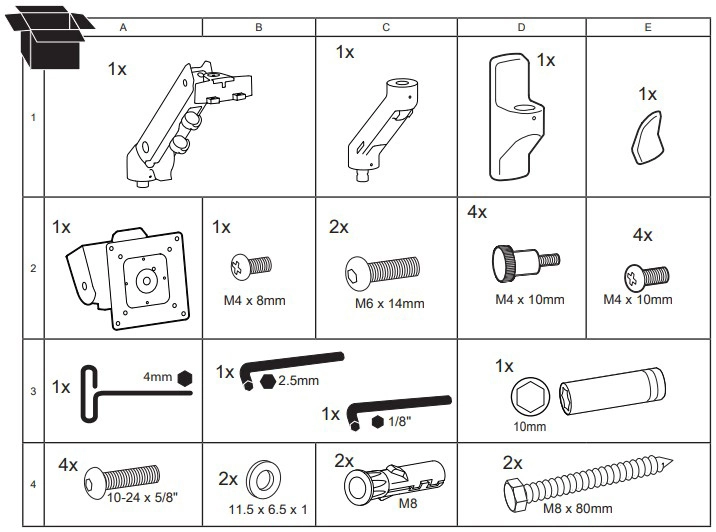 | | A | B | C | D | E |
|---|---|---|---|---|---|
| 1 | 1x | | 1x | 1x | 1x |
| 2 | 1x | 1x M4 x 8mm | 2x M6 x 14mm | 4x M4 x 10mm | 4x M4 x 10mm |
| 3 | 1x 4mm | 1x 2.5mm 1x 1/8" | | 1x 10mm | |
| 4 | 4x 10-24 x 5/8" | 2x 11.5 x 6.5 x 1 | 2x M8 | 2x M8 x 80mm | |