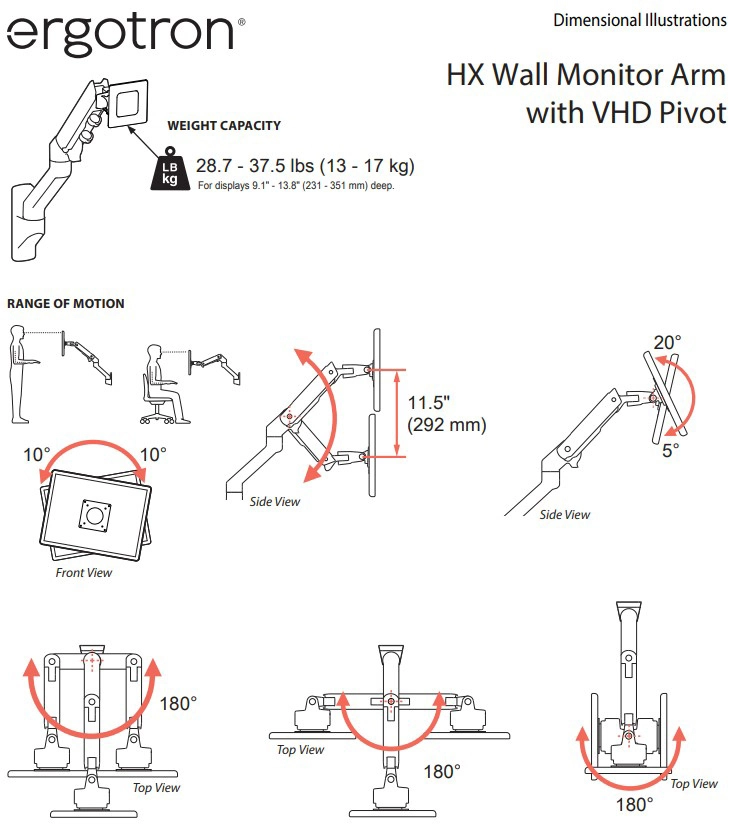 ergotron®

Dimensional Illustrations

HX Wall Monitor Arm with VHD Pivot

WEIGHT CAPACITY

LB kg

28.7 - 37.5 lbs (13 - 17 kg)

For displays 9.1" - 13.8" (231 - 351 mm) deep.

RANGE OF MOTION

10°

10°

Front View

11.5" (292 mm)

Side View

20°

5°

Side View

180°

Top View

Top View

180°

Top View

180°