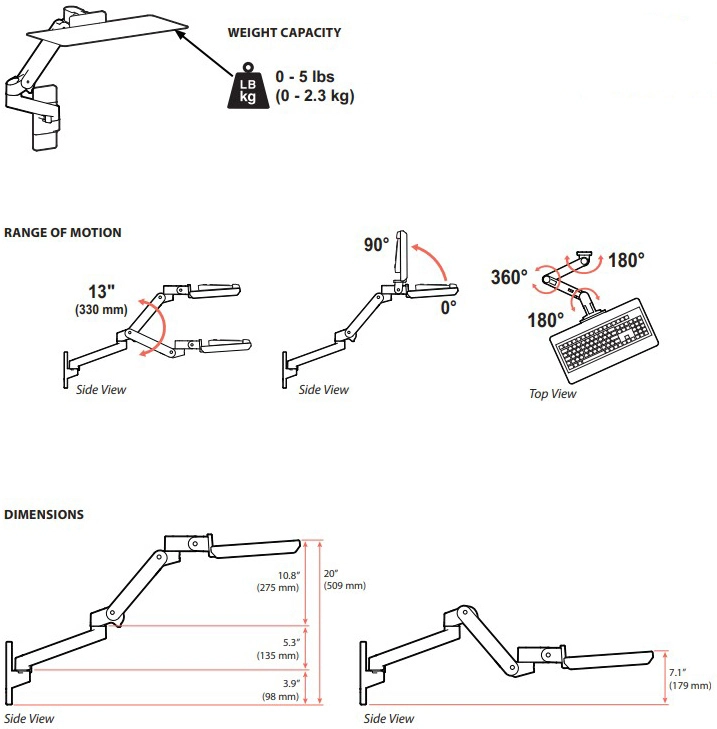 WEIGHT CAPACITY

LB kg

0 - 5 lbs (0 - 2.3 kg)

RANGE OF MOTION

13" (330 mm)

Side View

90°

0°

Side View

360°

180°

180°

Top View

DIMENSIONS

10.8" (275 mm)

20" (509 mm)

5.3" (135 mm)

3.9" (98 mm)

Side View

7.1" (179 mm)

Side View