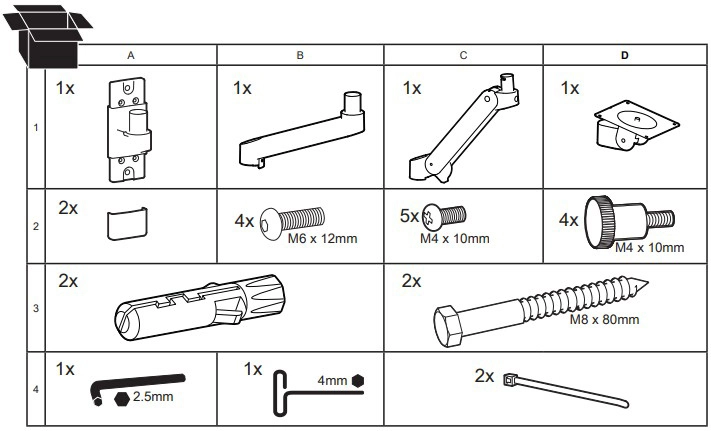 |   | A | B | C | D |
|---|---|---|---|---|
| 1 | 1x | 1x | 1x | 1x |
| 2 | 2x | 4x M6 x 12mm | 5x M4 x 10mm | 4x M4 x 10mm |
| 3 | 2x | | 2x M8 x 80mm | |
| 4 | 1x 2.5mm | 1x 4mm | 2x | |