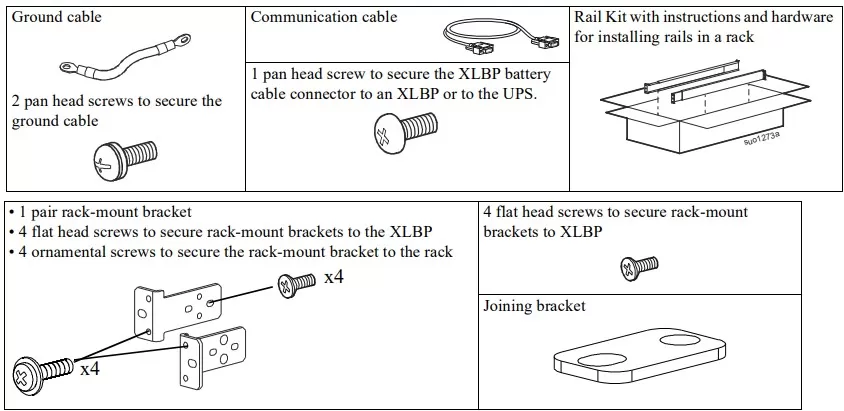 Ground cable

2 pan head screws to secure the ground cable

Communication cable

1 pan head screw to secure the XLBP battery cable connector to an XLBP or to the UPS.

Rail Kit with instructions and hardware for installing rails in a rack

suo1273a

• 1 pair rack-mount bracket
• 4 flat head screws to secure rack-mount brackets to the XLBP
• 4 ornamental screws to secure the rack-mount bracket to the rack

x4

x4

4 flat head screws to secure rack-mount brackets to XLBP

Joining bracket