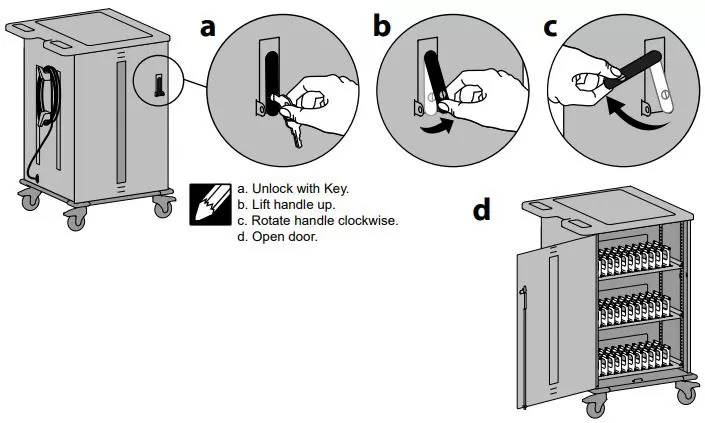 a

b

c

a. Unlock with Key.
b. Lift handle up.
c. Rotate handle clockwise.
d. Open door.

d