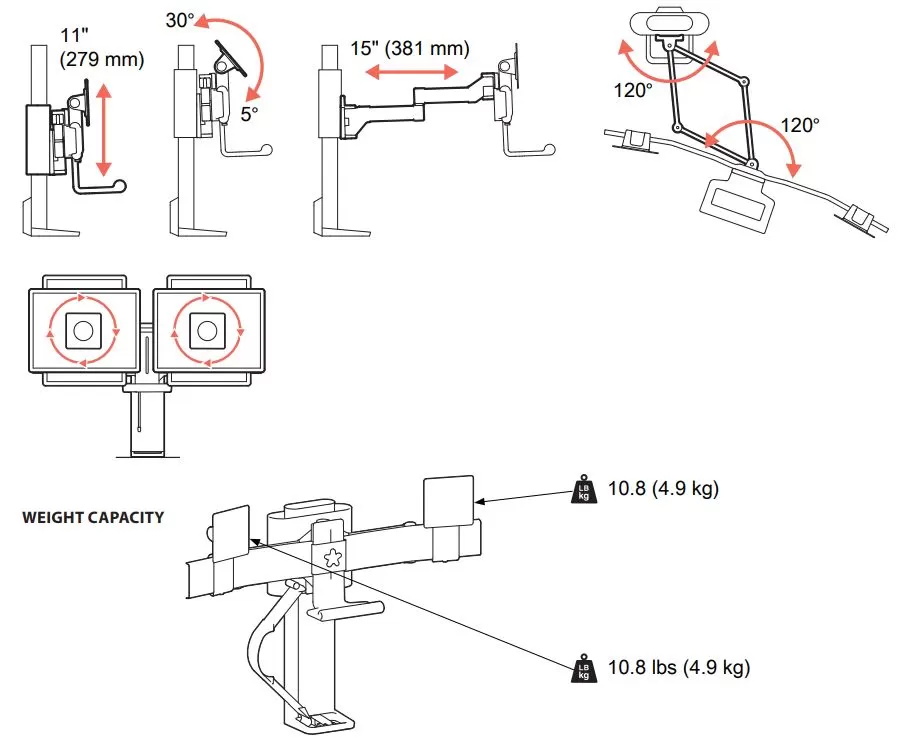 11"
(279 mm)

30°

5°

15" (381 mm)

120°

120°

WEIGHT CAPACITY

LB
kg
10.8 (4.9 kg)

LB
kg
10.8 lbs (4.9 kg)