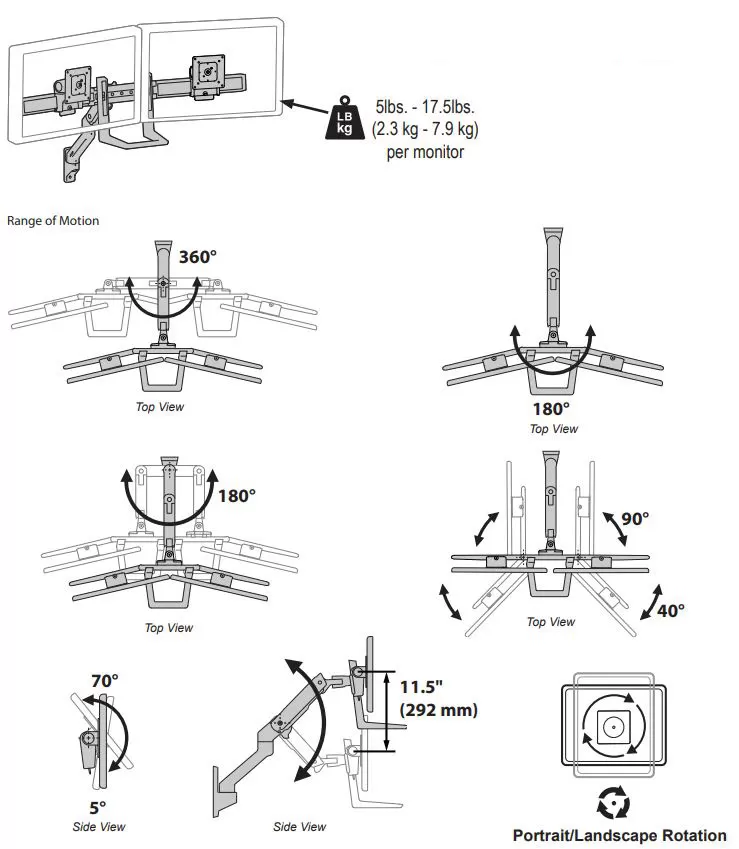 LB kg

5lbs. - 17.5lbs. (2.3 kg - 7.9 kg) per monitor

Range of Motion

360°

Top View

180°

Top View

180°

Top View

90°

40°

Top View

70°

5°

Side View

11.5" (292 mm)

Side View

Portrait/Landscape Rotation