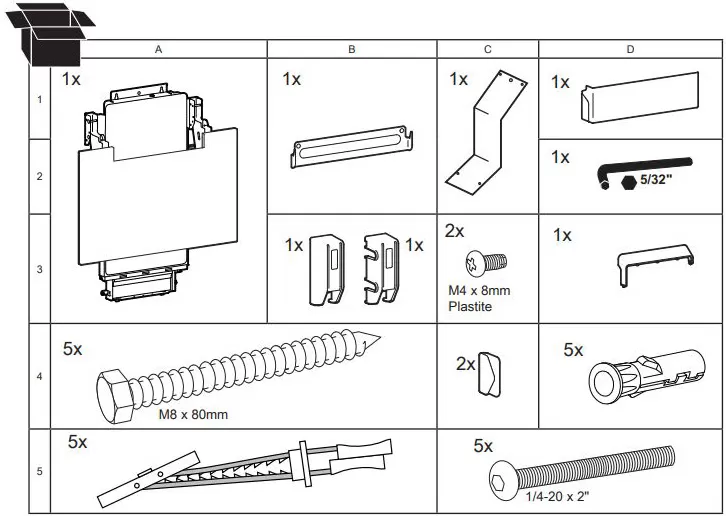 | | A | B | C | D |
|---|---|---|---|---|
| 1 | 1x | 1x | 1x | 1x |
| 2 | | | | 1x 5/32" |
| 3 | | 1x 1x | 2x M4 x 8mm Plastite | 1x |
| 4 | 5x M8 x 80mm | | 2x | 5x |
| 5 | 5x | | 5x 1/4-20 x 2" | |