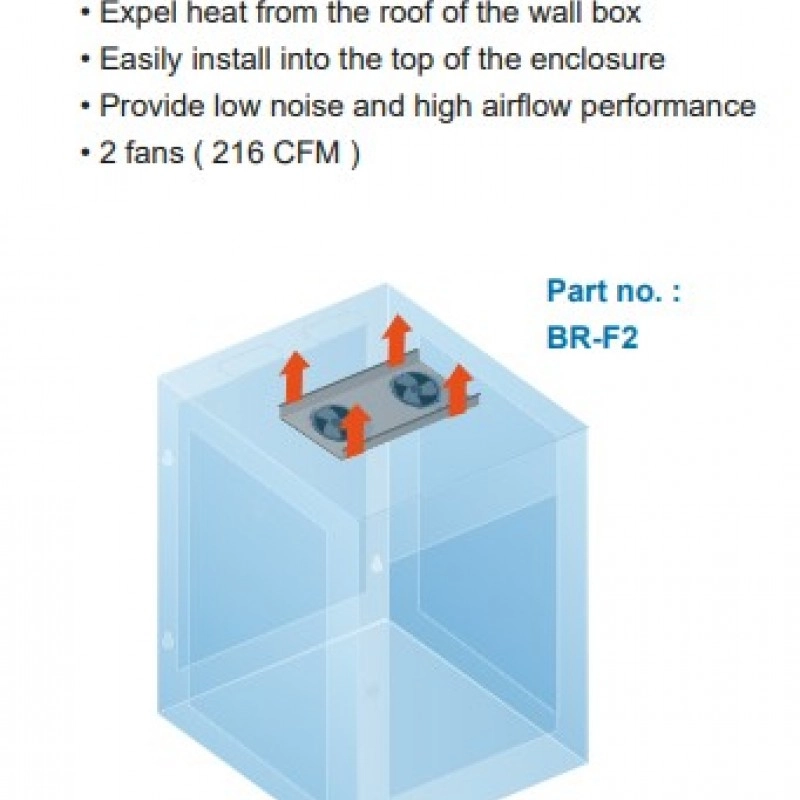 • Expel heat from the roof of the wall box
• Easily install into the top of the enclosure
• Provide low noise and high airflow performance
• 2 fans ( 216 CFM )

Part no. :
BR-F2